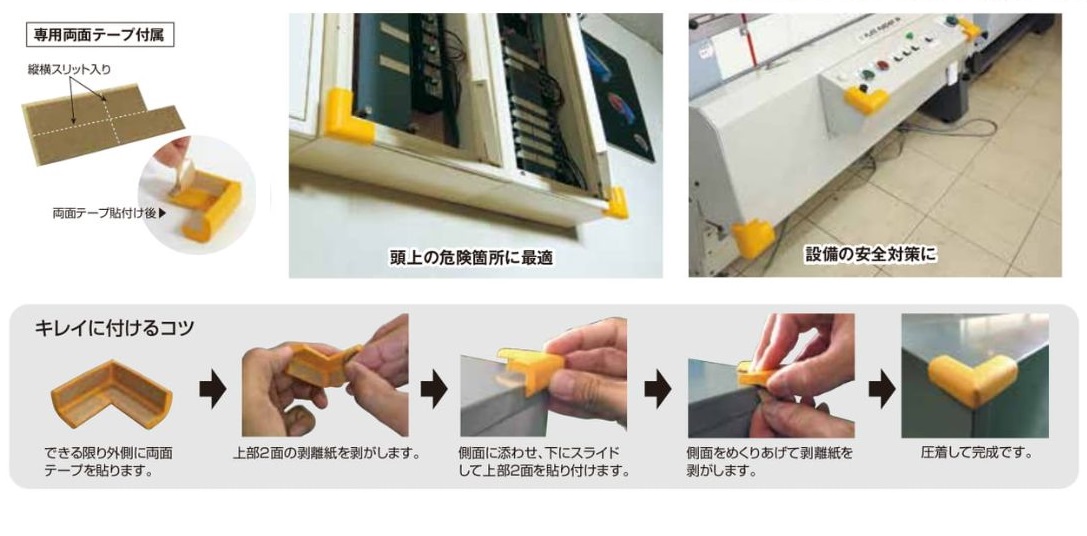 専用両面テープ付属

縦横スリット入り

両面テープ貼付け後▶

頭上の危険箇所に最適

設備の安全対策に

キレイに付けるコツ

できる限り外側に両面テープを貼ります。

上部2面の剥離紙を剥がします。

側面に添わせ、下にスライドして上部2面を貼り付けます。

側面をめくりあげて剥離紙を剥がします。

圧着して完成です。