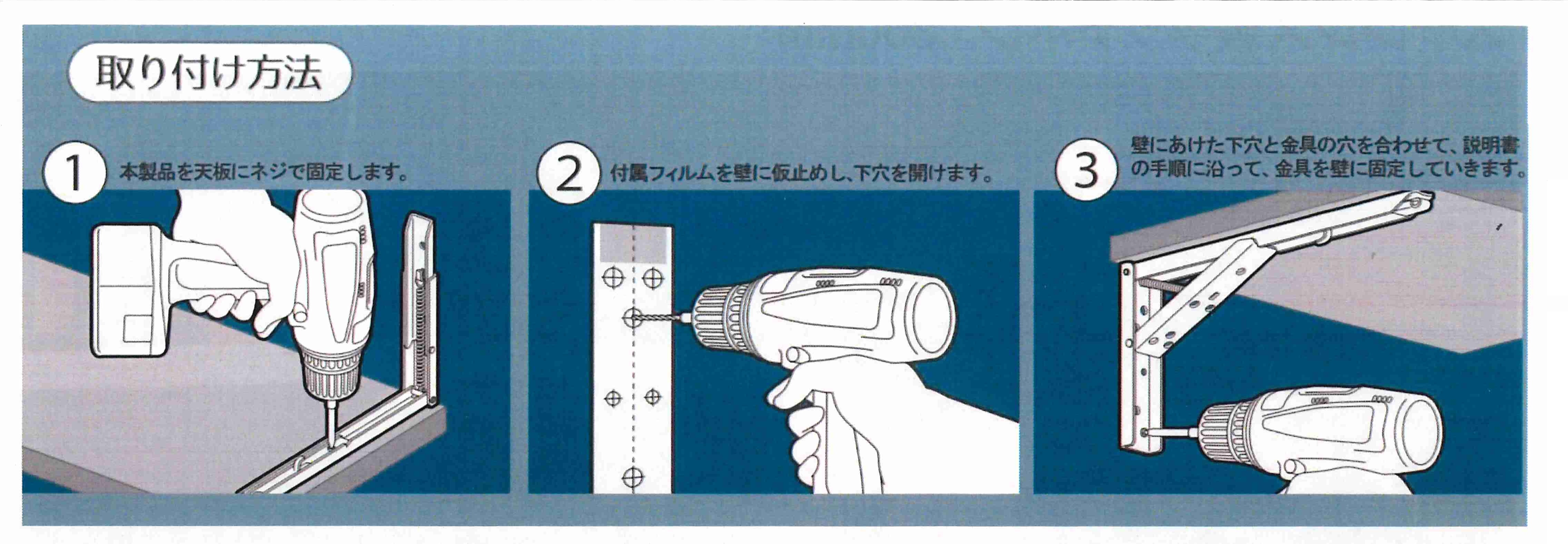 取り付け方法

1 本製品を天板にネジで固定します。

2 付属フィルムを壁に仮止めし、下穴を開けます。

3 壁にあけた下穴と金具の穴を合わせて、説明書の手順に沿って、金具を壁に固定していきます。