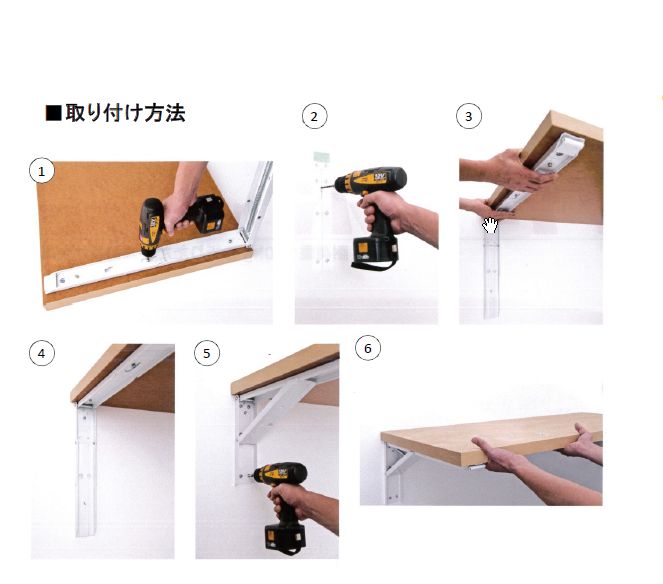 ■取り付け方法

1

2

3

4

5

6