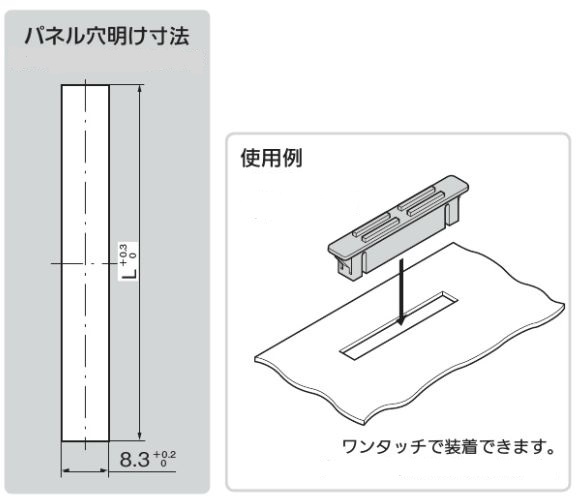 パネル穴明け寸法

$L^{+0.3}_{0}$

$8.3^{+0.2}_{0}$

使用例

ワンタッチで装着できます。