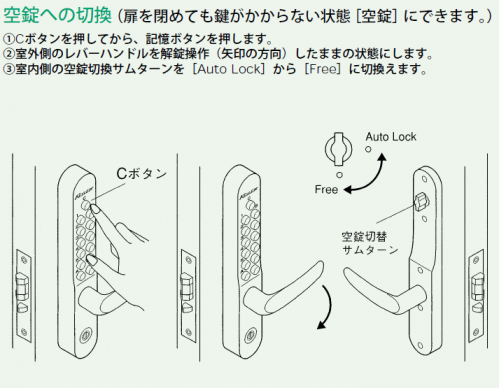 空錠への切換（扉を閉めても鍵がかからない状態［空錠］にできます。）

①Cボタンを押してから、記憶ボタンを押します。
②室外側のレバーハンドルを解錠操作（矢印の方向）したままの状態にします。
③室内側の空錠切換サムターンを［Auto Lock］から［Free］に切換えます。

Cボタン

Auto Lock

Free

空錠切替
サムターン