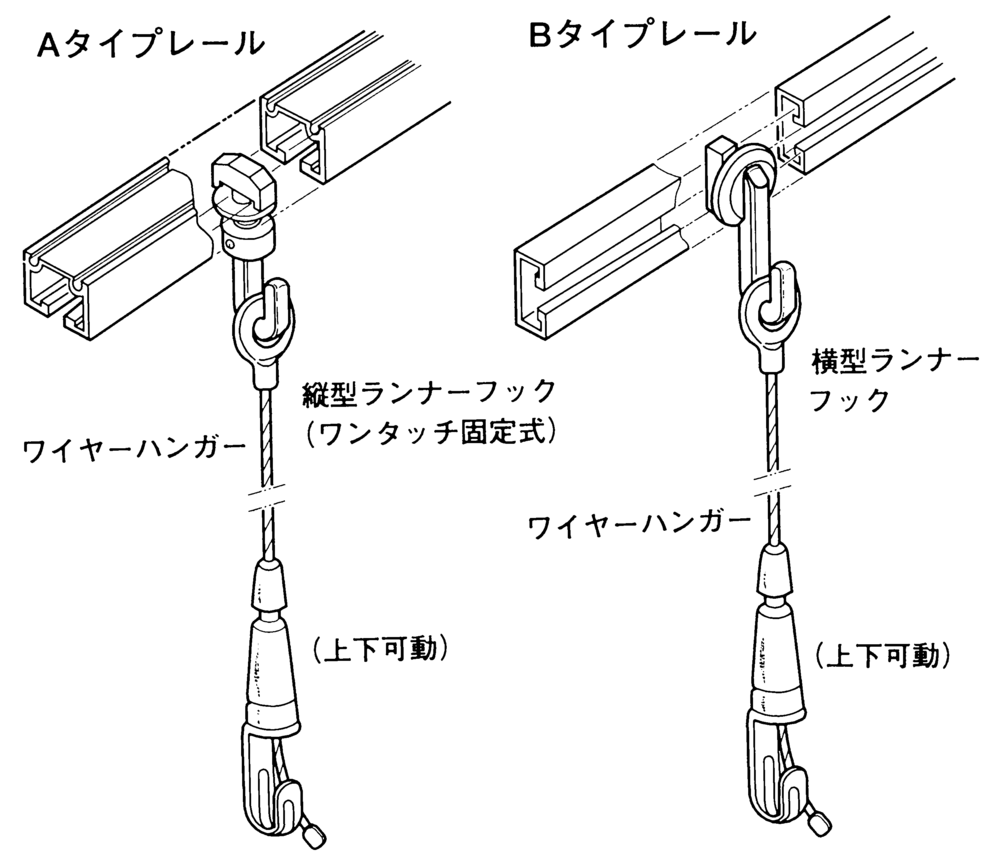 Aタイプレール

縦型ランナーフック
(ワンタッチ固定式)

ワイヤーハンガー

(上下可動)

Bタイプレール

横型ランナーフック

ワイヤーハンガー

(上下可動)